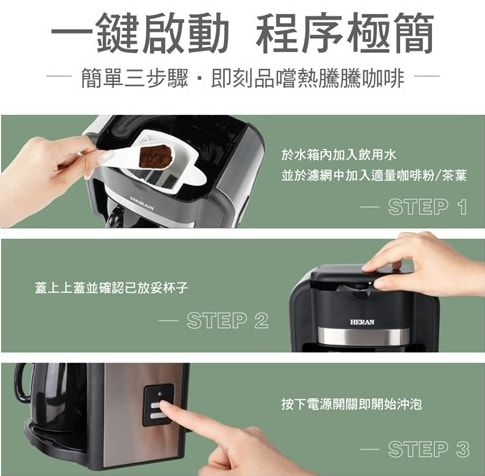 一鍵啟動 程序極簡

— 簡單三步驟・即刻品嚐熱騰騰咖啡 —

HERAN

於水箱內加入飲用水
並於濾網中加入適量咖啡粉/茶葉

— STEP 1

蓋上上蓋並確認已放妥杯子

— STEP 2

HERAN

按下電源開關即開始沖泡

— STEP 3